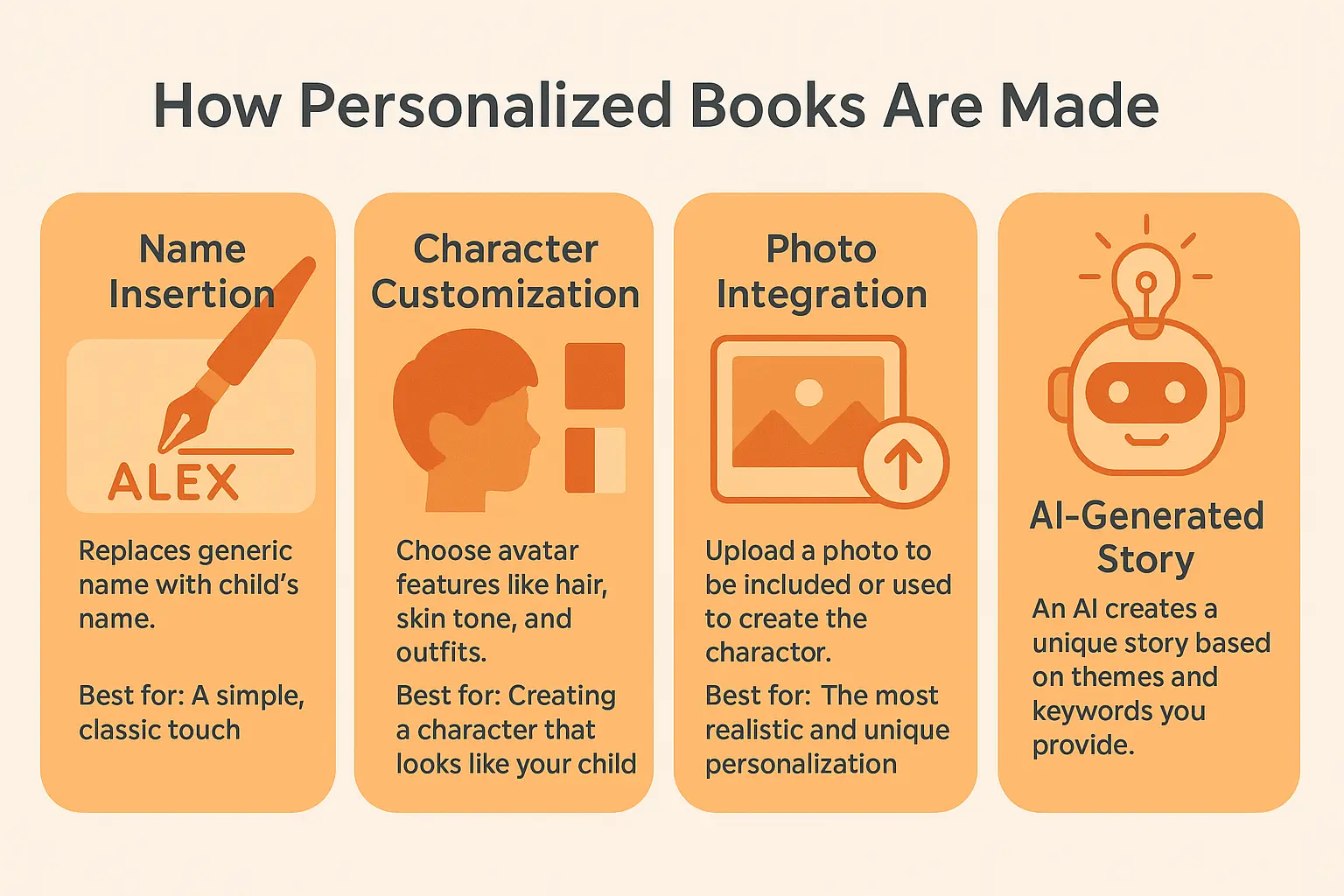 How Personalized Books Are Made

Name Insertion

ALEX

Replaces generic name with child's name.

Best for: A simple, classic touch

Character Customization

Choose avatar features like hair, skin tone, and outfits.

Best for: Creating a character that looks like your child

Photo Integration

Upload a photo to be included or used to create the charactor.

Best for: The most realistic and unique personalization

AI-Generated Story

An AI creates a unique story based on themes and keywords you provide.